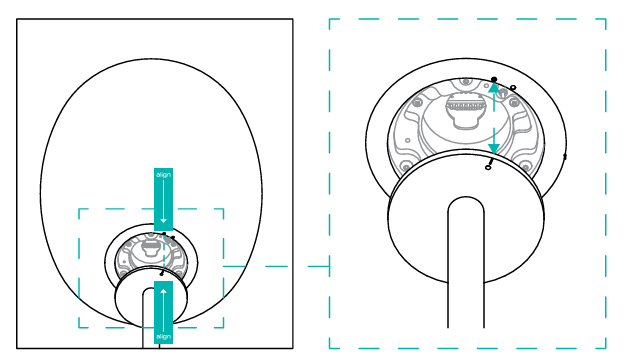 align

align